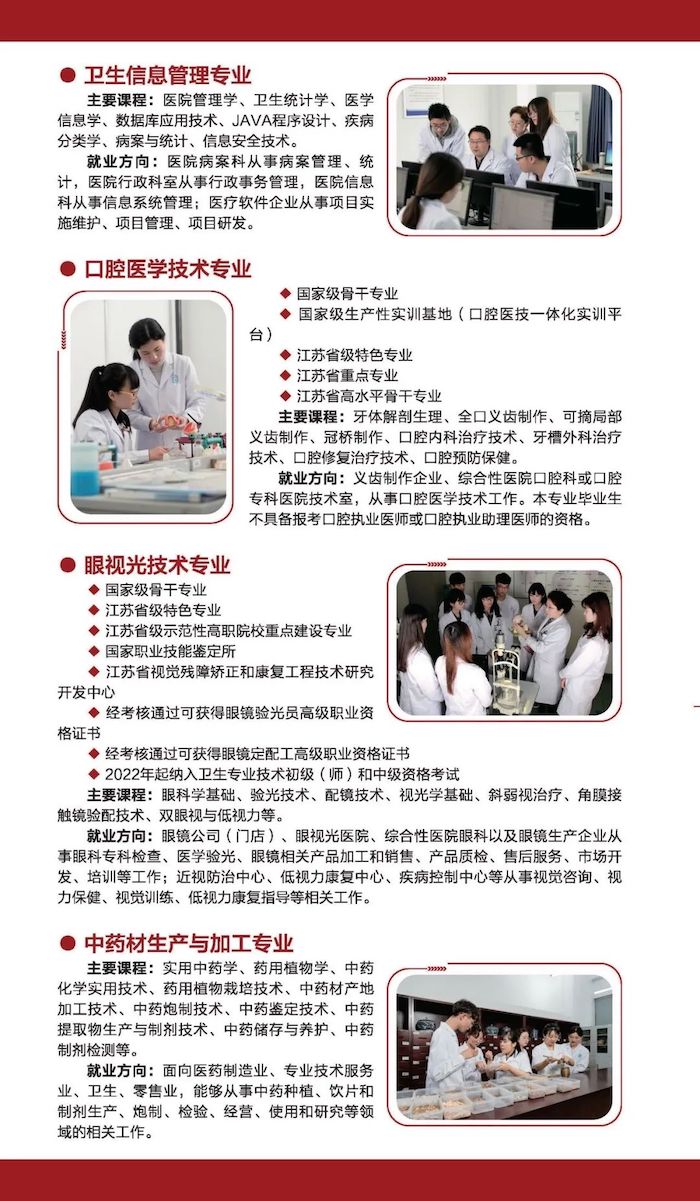 ● 卫生信息管理专业

主要课程：医院管理学、卫生统计学、医学信息学、数据库应用技术、JAVA程序设计、疾病分类学、病案与统计、信息安全技术。

就业方向：医院病案科从事病案管理、统计，医院行政科室从事行政事务管理，医院信息科从事信息系统管理；医疗软件企业从事项目实施维护、项目管理、项目研发。

● 口腔医学技术专业

◆ 国家级骨干专业
◆ 国家级生产性实训基地（口腔医技一体化实训平台）
◆ 江苏省级特色专业
◆ 江苏省重点专业
◆ 江苏省高水平骨干专业

主要课程：牙体解剖生理、全口义齿制作、可摘局部义齿制作、冠桥制作、口腔内科治疗技术、牙槽外科治疗技术、口腔修复治疗技术、口腔预防保健。

就业方向：义齿制作企业、综合性医院口腔科或口腔专科医院技术室，从事口腔医学技术工作。本专业毕业生不具备报考口腔执业医师或口腔执业助理医师的资格。

● 眼视光技术专业

◆ 国家级骨干专业
◆ 江苏省级特色专业
◆ 江苏省级示范性高职院校重点建设专业
◆ 国家职业技能鉴定所
◆ 江苏省视觉残障矫正和康复工程技术研究开发中心
◆ 经考核通过可获得眼镜验光员高级职业资格证书
◆ 经考核通过可获得眼镜定配工高级职业资格证书
◆ 2022年起纳入卫生专业技术初级（师）和中级资格考试

主要课程：眼科学基础、验光技术、配镜技术、视光学基础、斜弱视治疗、角膜接触镜验配技术、双眼视与低视力等。

就业方向：眼镜公司（门店）、眼视光医院、综合性医院眼科以及眼镜生产企业从事眼科专科检查、医学验光、眼镜相关产品加工和销售、产品质检、售后服务、市场开发、培训等工作；近视防治中心、低视力康复中心、疾病控制中心等从事视觉咨询、视力保健、视觉训练、低视力康复指导等相关工作。

● 中药材生产与加工专业

主要课程：实用中药学、药用植物学、中药化学实用技术、药用植物栽培技术、中药材产地加工技术、中药炮制技术、中药鉴定技术、中药提取物生产与制剂技术、中药储存与养护、中药制剂检测等。

就业方向：面向医药制造业、专业技术服务业、卫生、零售业，能够从事中药种植、饮片和制剂生产、炮制、检验、经营、使用和研究等领域的相关工作。